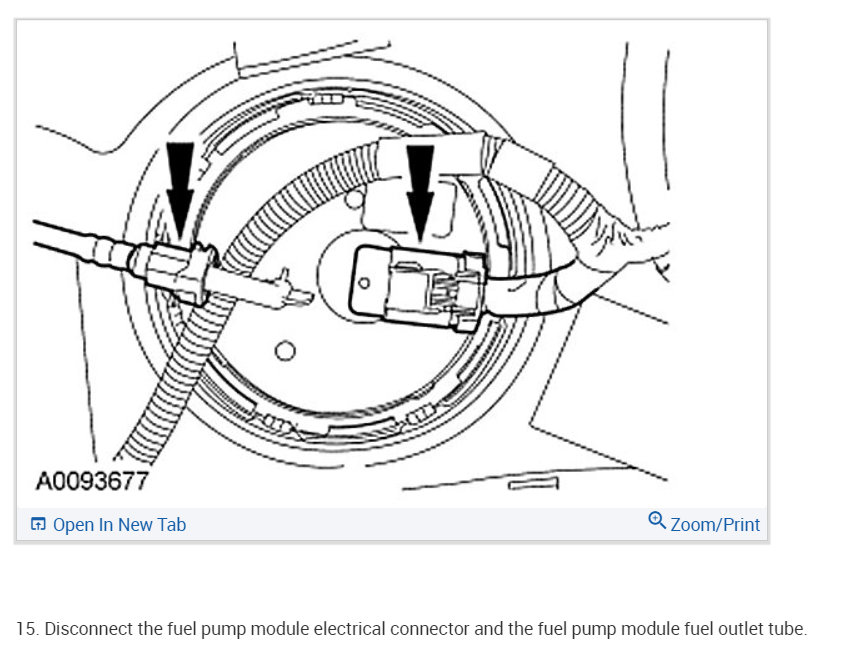 A0093677

Open In New Tab

Zoom/Print

15. Disconnect the fuel pump module electrical connector and the fuel pump module fuel outlet tube.