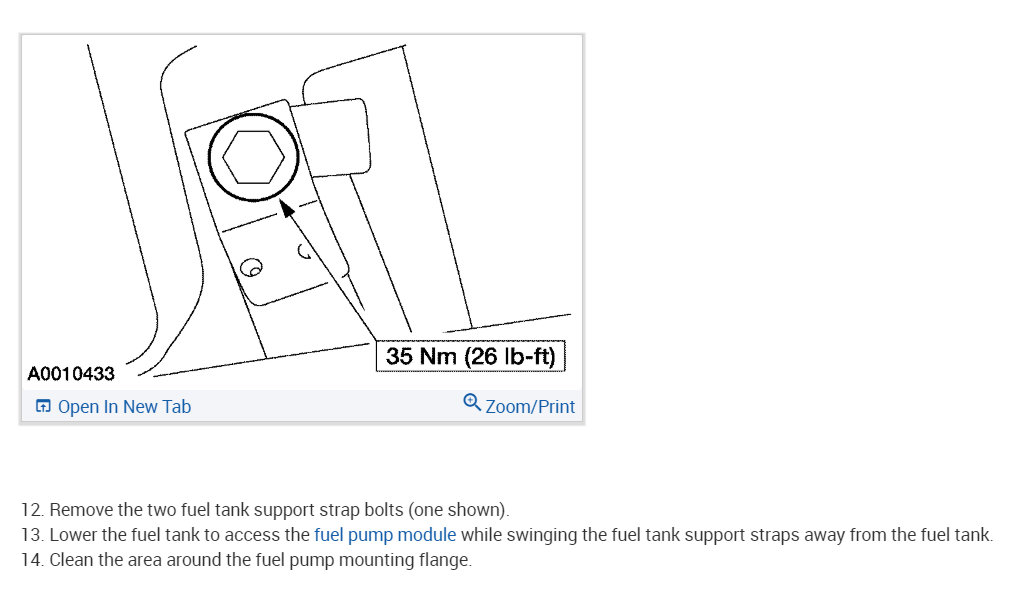 35 Nm (26 lb-ft)
A0010433
Open In New Tab
Zoom/Print

12. Remove the two fuel tank support strap bolts (one shown).
13. Lower the fuel tank to access the fuel pump module while swinging the fuel tank support straps away from the fuel tank.
14. Clean the area around the fuel pump mounting flange.