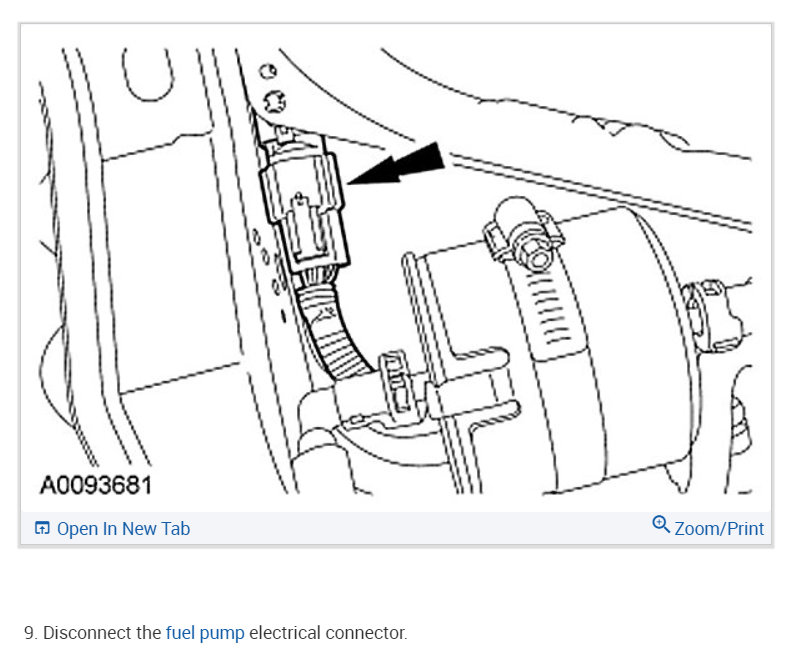 A0093681

Open In New Tab

Zoom/Print

9. Disconnect the fuel pump electrical connector.