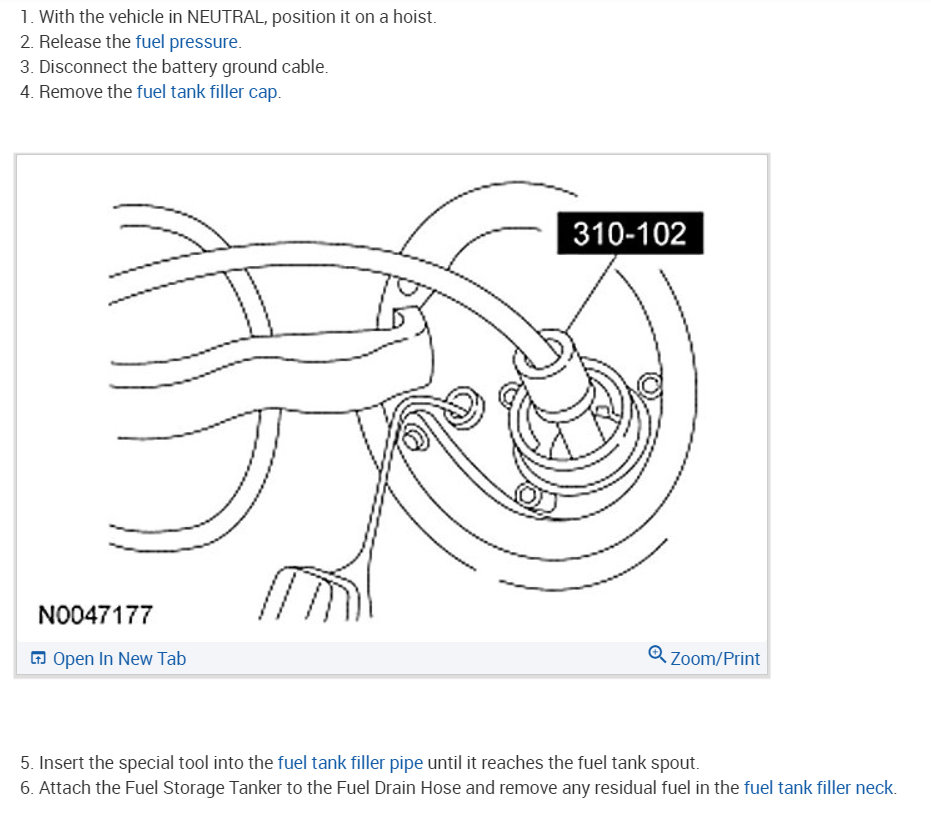 1. With the vehicle in NEUTRAL, position it on a hoist.
2. Release the fuel pressure.
3. Disconnect the battery ground cable.
4. Remove the fuel tank filler cap.

310-102

N0047177

Open In New Tab

Zoom/Print

5. Insert the special tool into the fuel tank filler pipe until it reaches the fuel tank spout.
6. Attach the Fuel Storage Tanker to the Fuel Drain Hose and remove any residual fuel in the fuel tank filler neck.