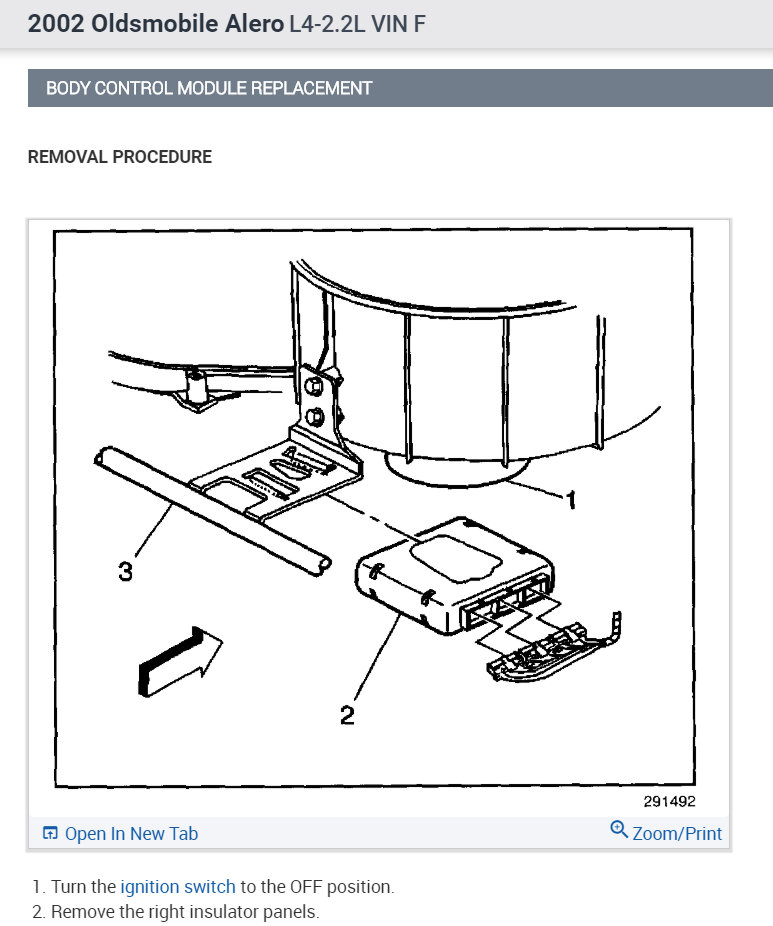 2002 Oldsmobile Alero L4-2.2L VIN F

BODY CONTROL MODULE REPLACEMENT

REMOVAL PROCEDURE

1

3

2

291492

Open In New Tab

Zoom/Print

1. Turn the ignition switch to the OFF position.
2. Remove the right insulator panels.