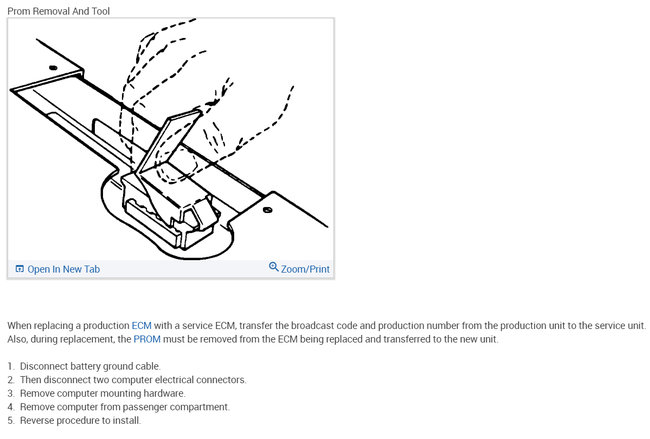 Prom Removal And Tool

Open In New Tab

Zoom/Print

When replacing a production ECM with a service ECM, transfer the broadcast code and production number from the production unit to the service unit. Also, during replacement, the PROM must be removed from the ECM being replaced and transferred to the new unit.

1. Disconnect battery ground cable.
2. Then disconnect two computer electrical connectors.
3. Remove computer mounting hardware.
4. Remove computer from passenger compartment.
5. Reverse procedure to install.