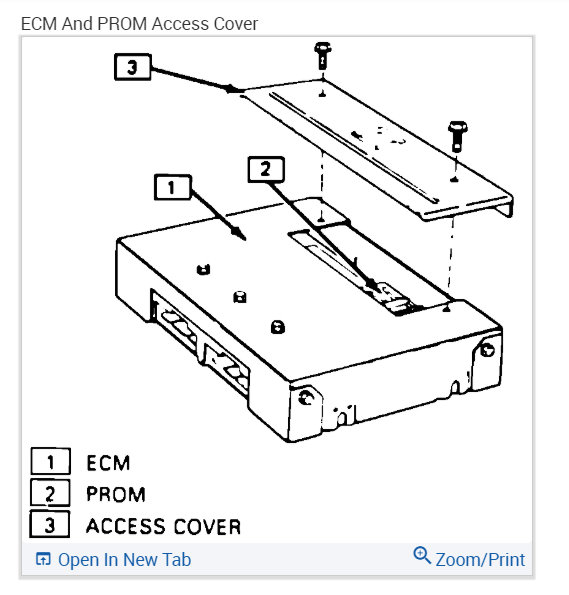 ECM And PROM Access Cover

3

2

1

1 ECM
2 PROM
3 ACCESS COVER

Open In New Tab

Zoom/Print