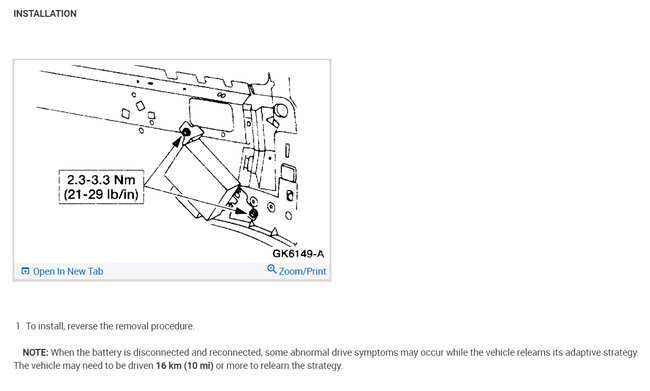 INSTALLATION

2.3-3.3 Nm
(21-29 lb/in)

GK6149-A

Open In New Tab

Zoom/Print

1. To install, reverse the removal procedure.

NOTE: When the battery is disconnected and reconnected, some abnormal drive symptoms may occur while the vehicle relearns its adaptive strategy. The vehicle may need to be driven 16 km (10 mi) or more to relearn the strategy.