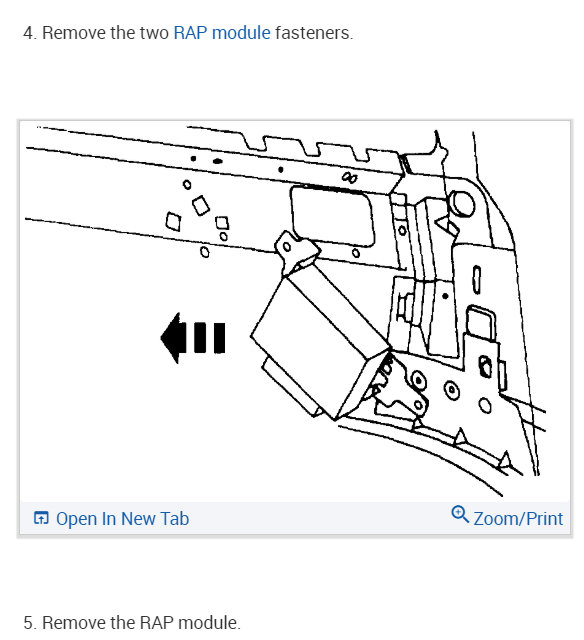 4. Remove the two RAP module fasteners.

Open In New Tab

Zoom/Print

5. Remove the RAP module.