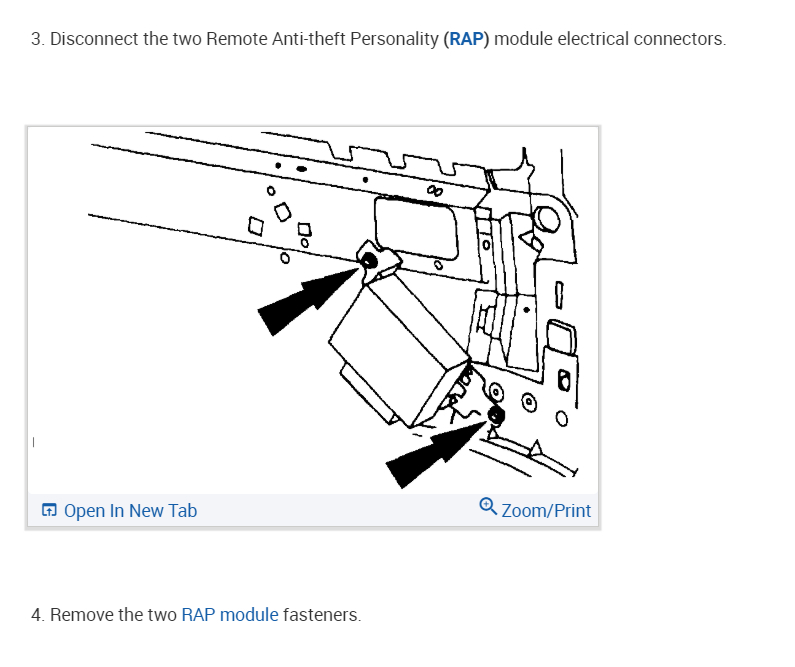 3. Disconnect the two Remote Anti-theft Personality (RAP) module electrical connectors.

Open In New Tab

Zoom/Print

4. Remove the two RAP module fasteners.