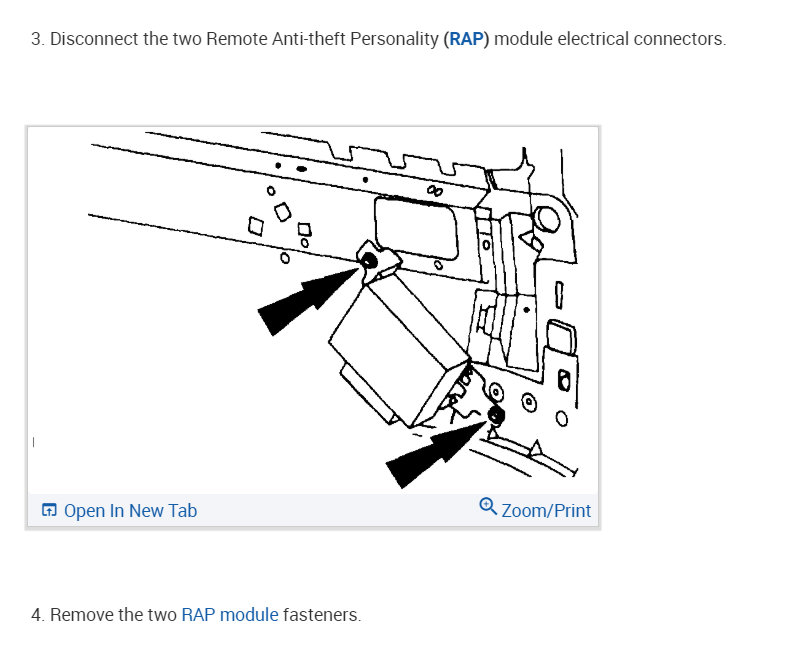 3. Disconnect the two Remote Anti-theft Personality (RAP) module electrical connectors.

Open In New Tab

Zoom/Print

4. Remove the two RAP module fasteners.