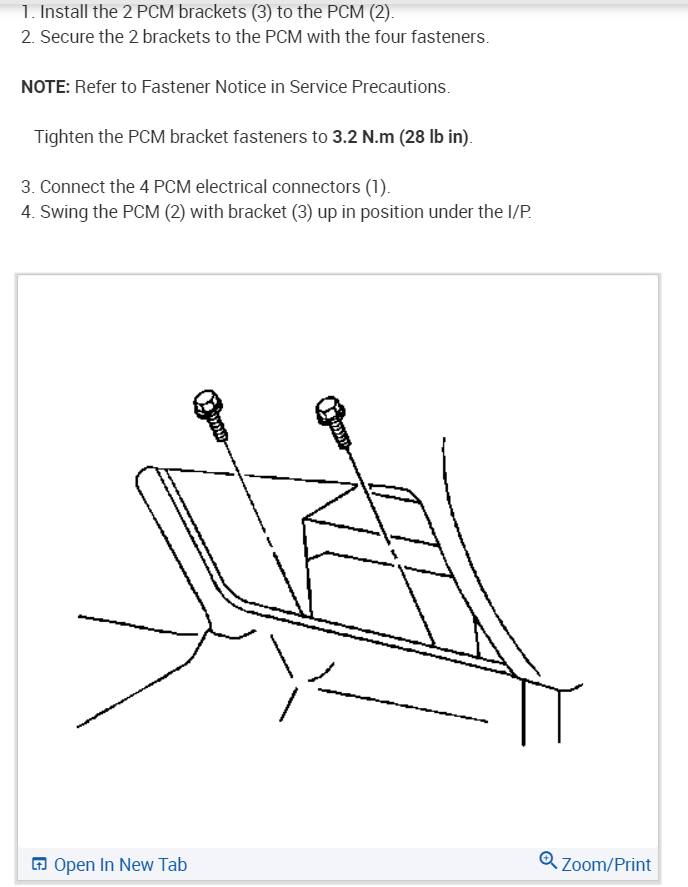 1. Install the 2 PCM brackets (3) to the PCM (2).
2. Secure the 2 brackets to the PCM with the four fasteners.

NOTE: Refer to Fastener Notice in Service Precautions.

Tighten the PCM bracket fasteners to 3.2 N.m (28 lb in).

3. Connect the 4 PCM electrical connectors (1).
4. Swing the PCM (2) with bracket (3) up in position under the I/P.

Open In New Tab

Zoom/Print