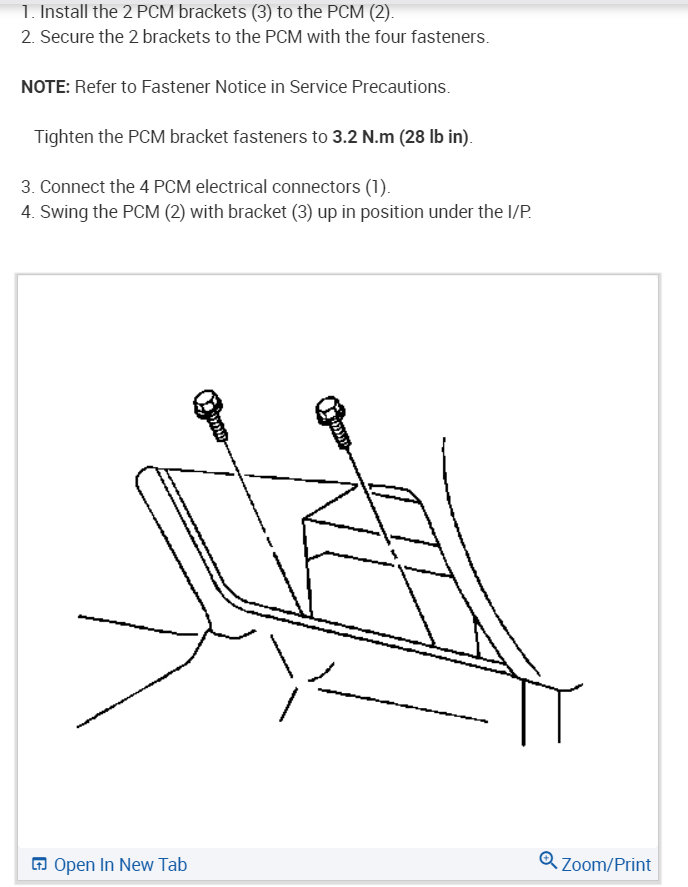 1. Install the 2 PCM brackets (3) to the PCM (2).
2. Secure the 2 brackets to the PCM with the four fasteners.

NOTE: Refer to Fastener Notice in Service Precautions.

Tighten the PCM bracket fasteners to 3.2 N.m (28 lb in).

3. Connect the 4 PCM electrical connectors (1).
4. Swing the PCM (2) with bracket (3) up in position under the I/P.

Open In New Tab

Zoom/Print