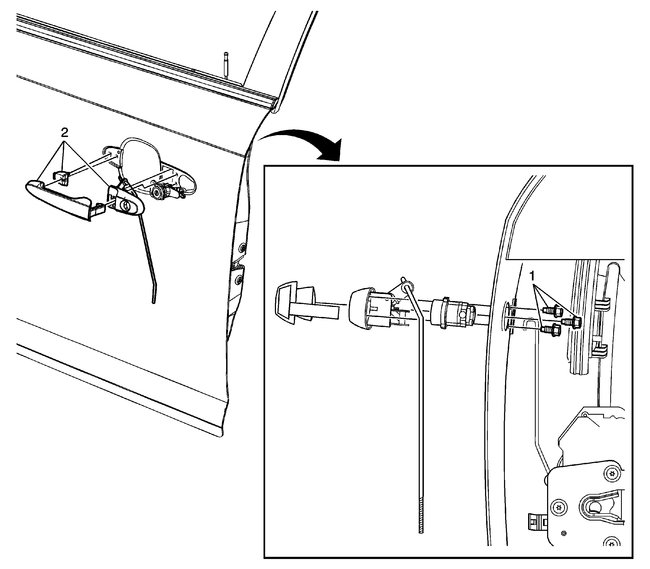 2

1