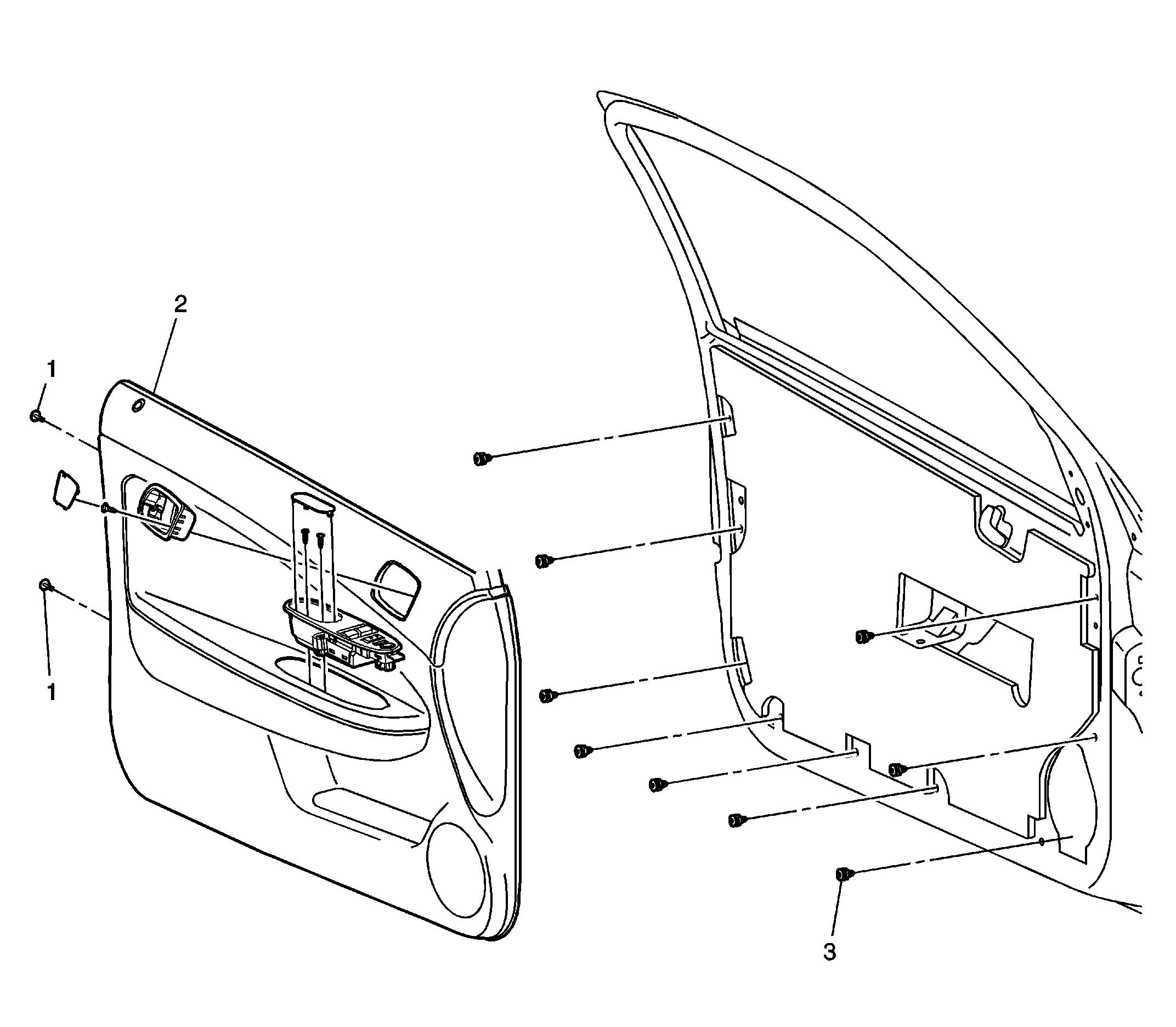 2

1

1

3