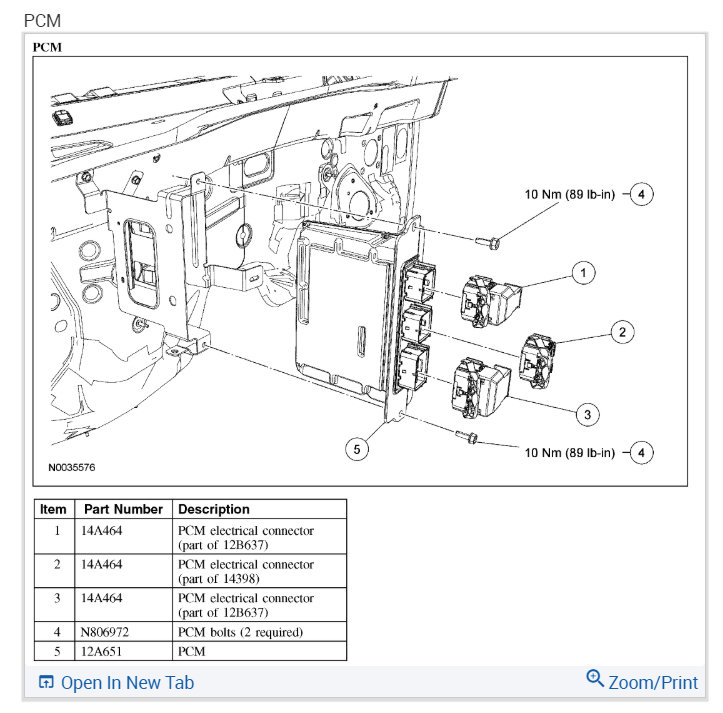 PCM

PCM

10 Nm (89 lb-in) 4

1

2

3

5

10 Nm (89 lb-in) 4

N0035576

| Item | Part Number | Description |
|---|---|---|
| 1 | 14A464 | PCM electrical connector (part of 12B637) |
| 2 | 14A464 | PCM electrical connector (part of 14398) |
| 3 | 14A464 | PCM electrical connector (part of 12B637) |
| 4 | N806972 | PCM bolts (2 required) |
| 5 | 12A651 | PCM |

Open In New Tab

Zoom/Print