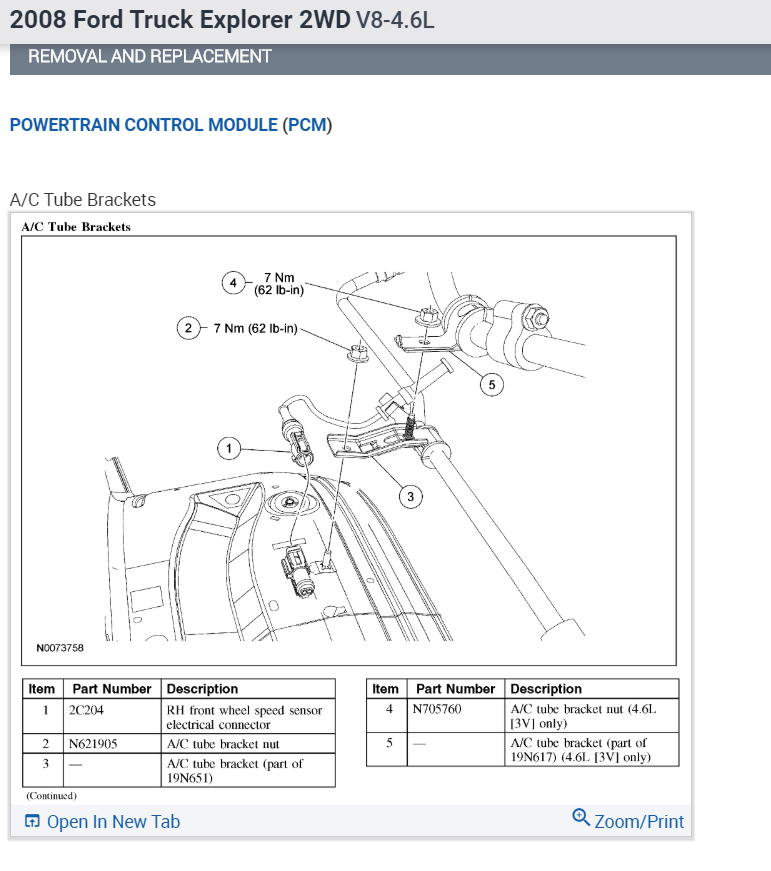 2008 Ford Truck Explorer 2WD V8-4.6L

REMOVAL AND REPLACEMENT

POWERTRAIN CONTROL MODULE (PCM)

A/C Tube Brackets

A/C Tube Brackets

4 7 Nm (62 lb-in)

2 7 Nm (62 lb-in)

5

1

3

N0073758

| Item | Part Number | Description |
|---|---|---|
| 1 | 2C204 | RH front wheel speed sensor electrical connector |
| 2 | N621905 | A/C tube bracket nut |
| 3 | — | A/C tube bracket (part of 19N651) |

| Item | Part Number | Description |
|---|---|---|
| 4 | N705760 | A/C tube bracket nut (4.6L [3V] only) |
| 5 | — | A/C tube bracket (part of 19N617) (4.6L [3V] only) |

(Continued)

Open In New Tab

Zoom/Print