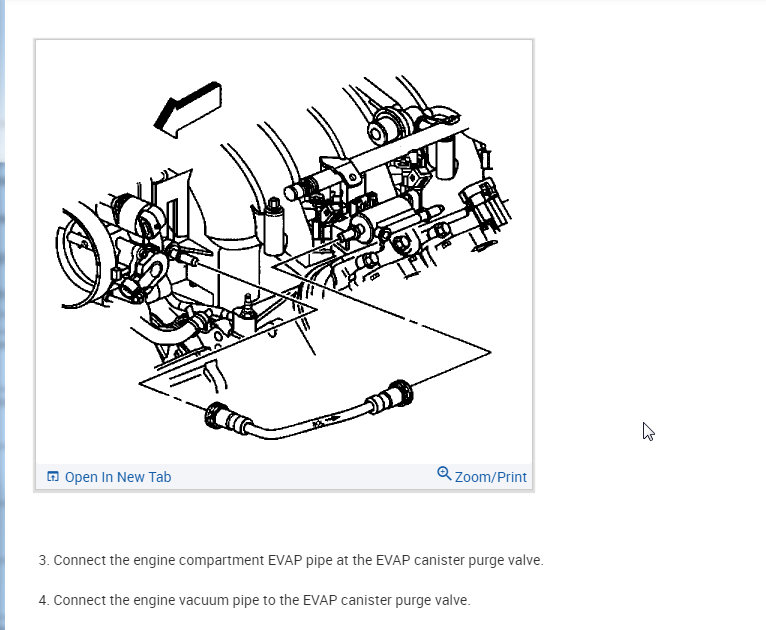 Open In New Tab

Zoom/Print

3. Connect the engine compartment EVAP pipe at the EVAP canister purge valve.

4. Connect the engine vacuum pipe to the EVAP canister purge valve.