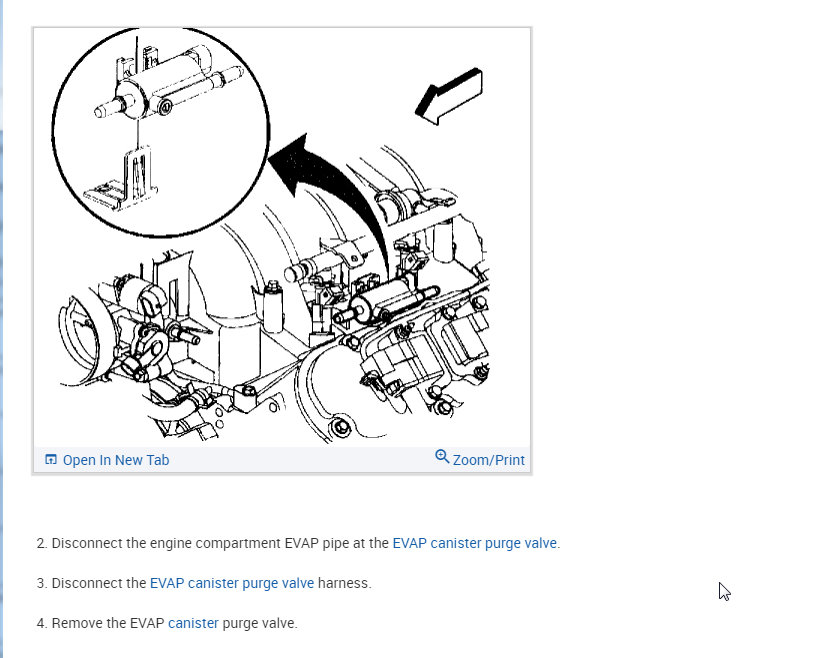 Open In New Tab

Zoom/Print

2. Disconnect the engine compartment EVAP pipe at the EVAP canister purge valve.

3. Disconnect the EVAP canister purge valve harness.

4. Remove the EVAP canister purge valve.