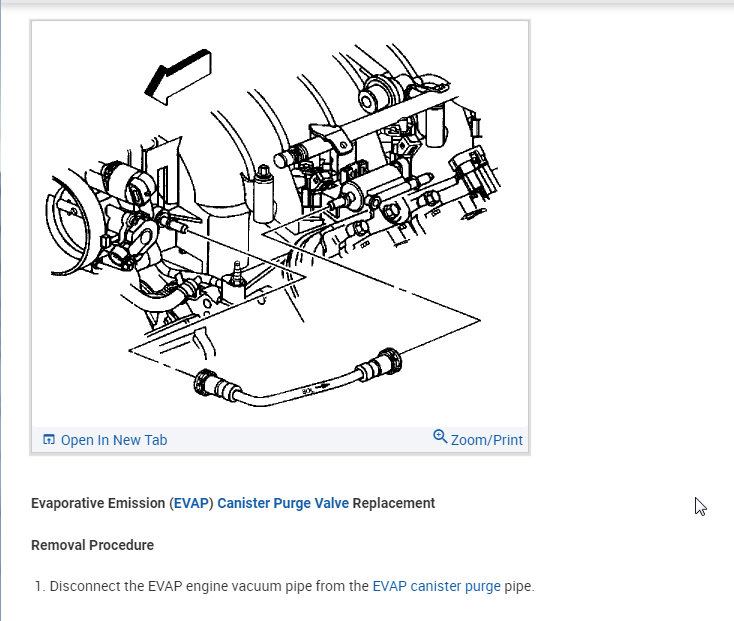 Open In New Tab

Zoom/Print

Evaporative Emission (EVAP) Canister Purge Valve Replacement

Removal Procedure

1. Disconnect the EVAP engine vacuum pipe from the EVAP canister purge pipe.