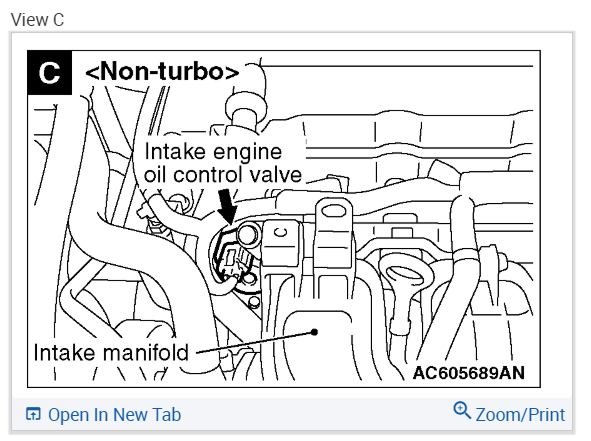 View C

C <Non-turbo>

Intake engine oil control valve

Intake manifold

AC605689AN

Open In New Tab

Zoom/Print