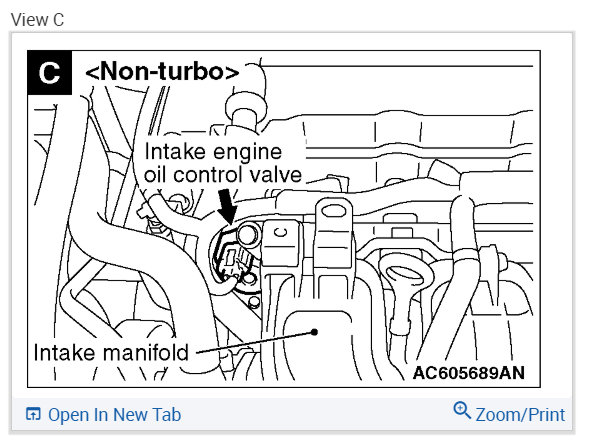 View C

C <Non-turbo>

Intake engine oil control valve

Intake manifold

AC605689AN

Open In New Tab

Zoom/Print