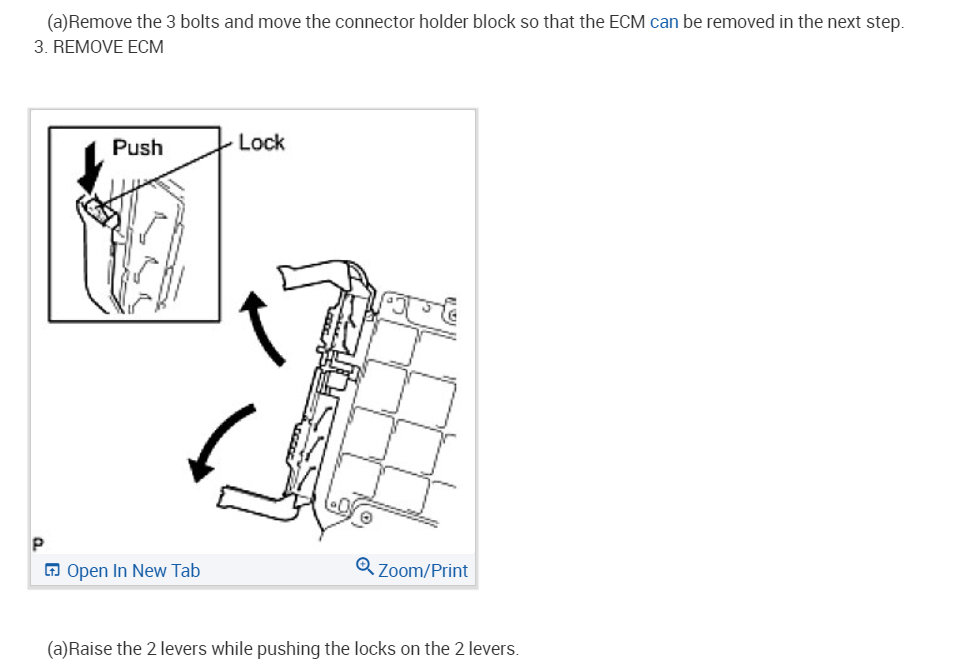 (a)Remove the 3 bolts and move the connector holder block so that the ECM can be removed in the next step.
3. REMOVE ECM

Push
Lock

P

Open In New Tab
Zoom/Print

(a)Raise the 2 levers while pushing the locks on the 2 levers.