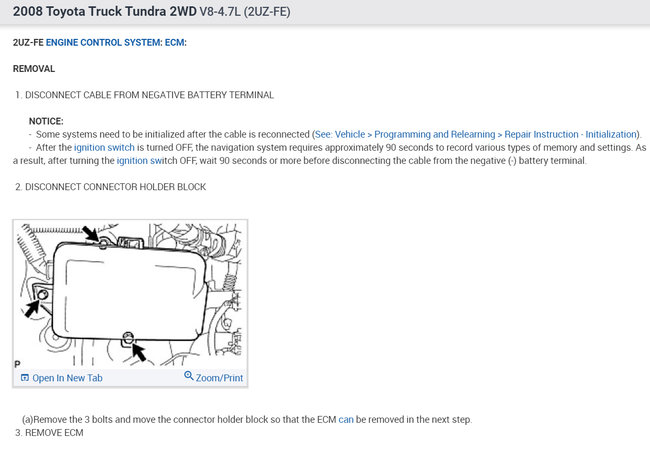 2008 Toyota Truck Tundra 2WD V8-4.7L (2UZ-FE)

2UZ-FE ENGINE CONTROL SYSTEM: ECM:

REMOVAL

1. DISCONNECT CABLE FROM NEGATIVE BATTERY TERMINAL

NOTICE:
- Some systems need to be initialized after the cable is reconnected (See: Vehicle > Programming and Relearning > Repair Instruction - Initialization).
- After the ignition switch is turned OFF, the navigation system requires approximately 90 seconds to record various types of memory and settings. As a result, after turning the ignition switch OFF, wait 90 seconds or more before disconnecting the cable from the negative (-) battery terminal.

2. DISCONNECT CONNECTOR HOLDER BLOCK

P

Open In New Tab

Zoom/Print

(a)Remove the 3 bolts and move the connector holder block so that the ECM can be removed in the next step.

3. REMOVE ECM