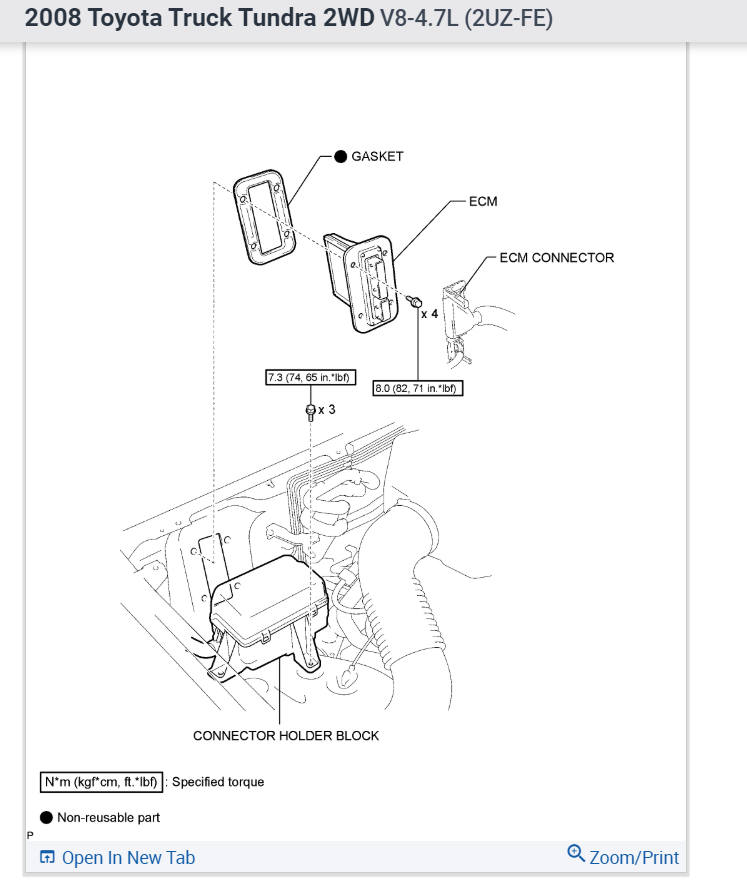 2008 Toyota Truck Tundra 2WD V8-4.7L (2UZ-FE)

● GASKET

ECM

ECM CONNECTOR

x 4

7.3 (74, 65 in.*lbf)

8.0 (82, 71 in.*lbf)

x 3

CONNECTOR HOLDER BLOCK

N*m (kgf*cm, ft.*lbf) : Specified torque

● Non-reusable part

P

Open In New Tab

Zoom/Print