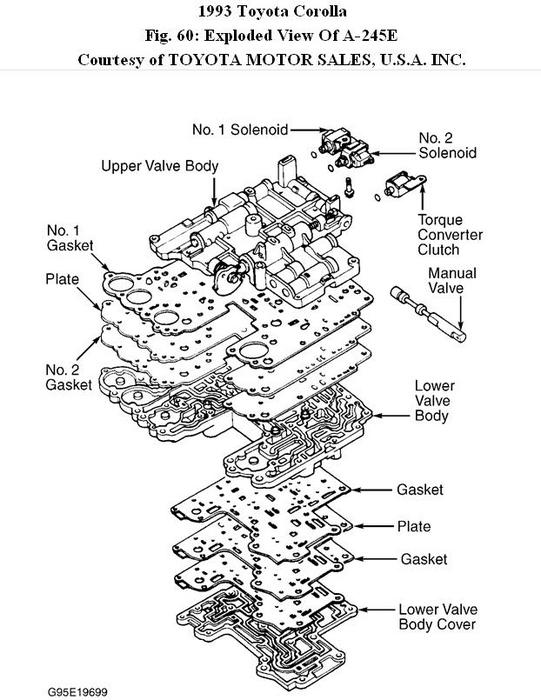 1993 Toyota Corolla
Fig. 60: Exploded View Of A-245E
Courtesy of TOYOTA MOTOR SALES, U.S.A. INC.

No. 1 Solenoid
No. 2 Solenoid
Upper Valve Body
Torque Converter Clutch
No. 1 Gasket
Plate
Manual Valve
No. 2 Gasket
Lower Valve Body
Gasket
Plate
Gasket
Lower Valve Body Cover

G95E19699