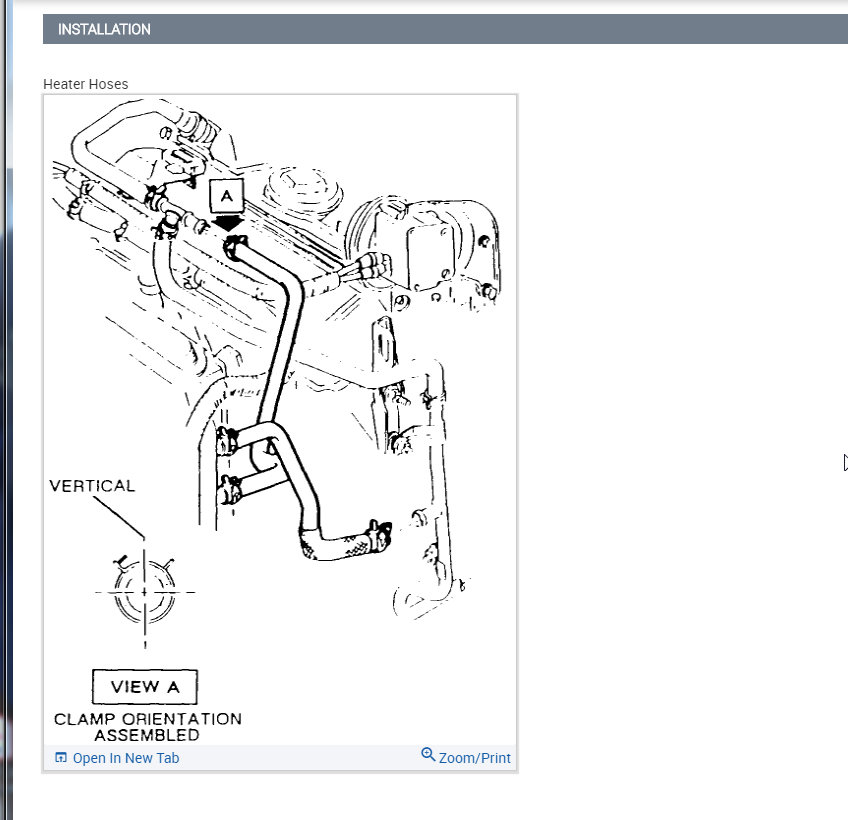 INSTALLATION

Heater Hoses

A

VERTICAL

VIEW A

CLAMP ORIENTATION ASSEMBLED

Open In New Tab

Zoom/Print