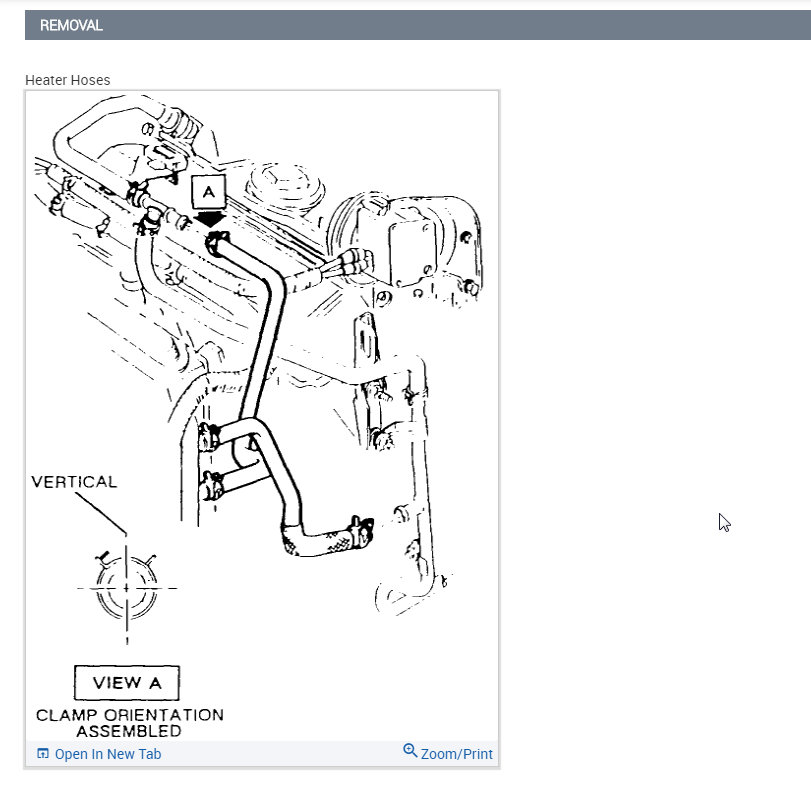 REMOVAL

Heater Hoses

A

VERTICAL

VIEW A

CLAMP ORIENTATION ASSEMBLED

Open In New Tab

Zoom/Print