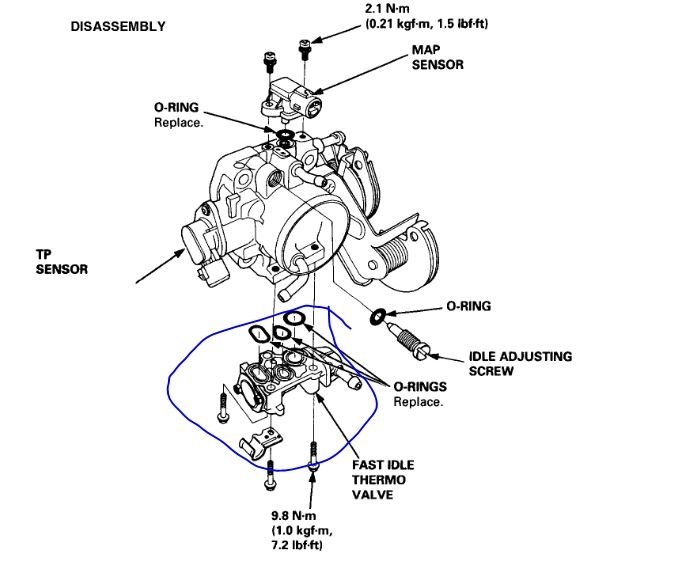 DISASSEMBLY

2.1 N·m
(0.21 kgf·m, 1.5 lbf·ft)

MAP
SENSOR

O-RING
Replace.

TP
SENSOR

O-RING

IDLE ADJUSTING
SCREW

O-RINGS
Replace.

FAST IDLE
THERMO
VALVE

9.8 N·m
(1.0 kgf·m,
7.2 lbf·ft)