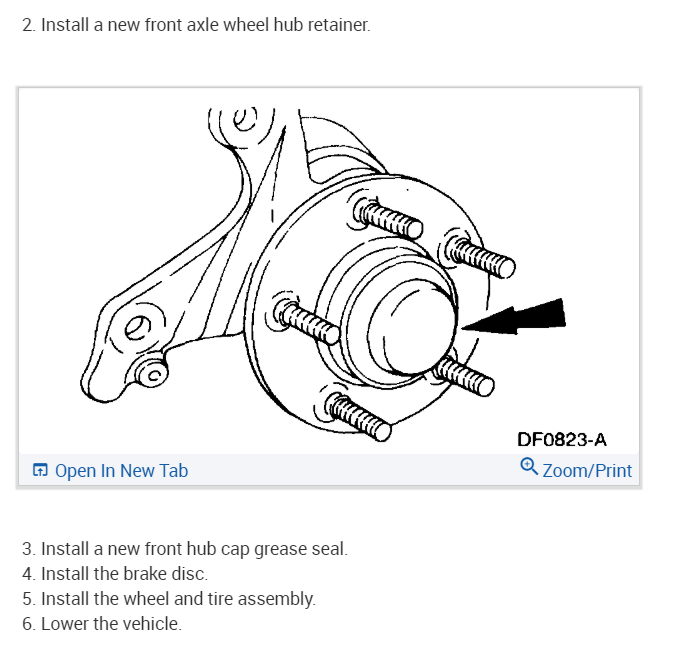 2. Install a new front axle wheel hub retainer.

DF0823-A

Open In New Tab

Zoom/Print

3. Install a new front hub cap grease seal.
4. Install the brake disc.
5. Install the wheel and tire assembly.
6. Lower the vehicle.