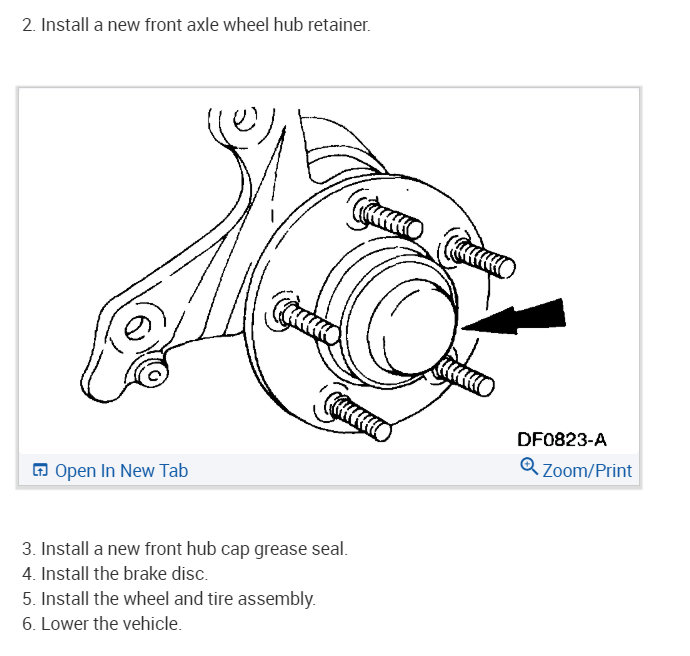 2. Install a new front axle wheel hub retainer.

DF0823-A

Open In New Tab

Zoom/Print

3. Install a new front hub cap grease seal.
4. Install the brake disc.
5. Install the wheel and tire assembly.
6. Lower the vehicle.