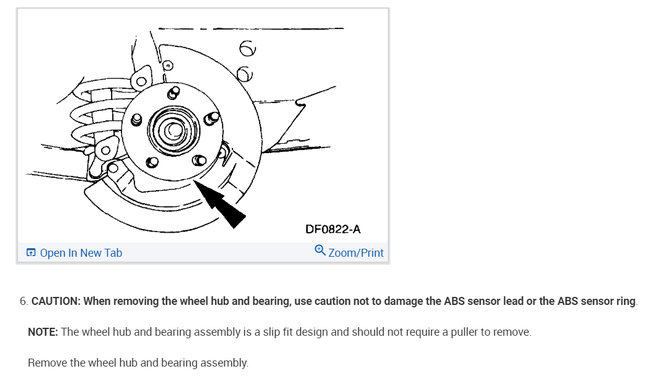 DF0822-A

Open In New Tab

Zoom/Print

6. CAUTION: When removing the wheel hub and bearing, use caution not to damage the ABS sensor lead or the ABS sensor ring.

NOTE: The wheel hub and bearing assembly is a slip fit design and should not require a puller to remove.

Remove the wheel hub and bearing assembly.