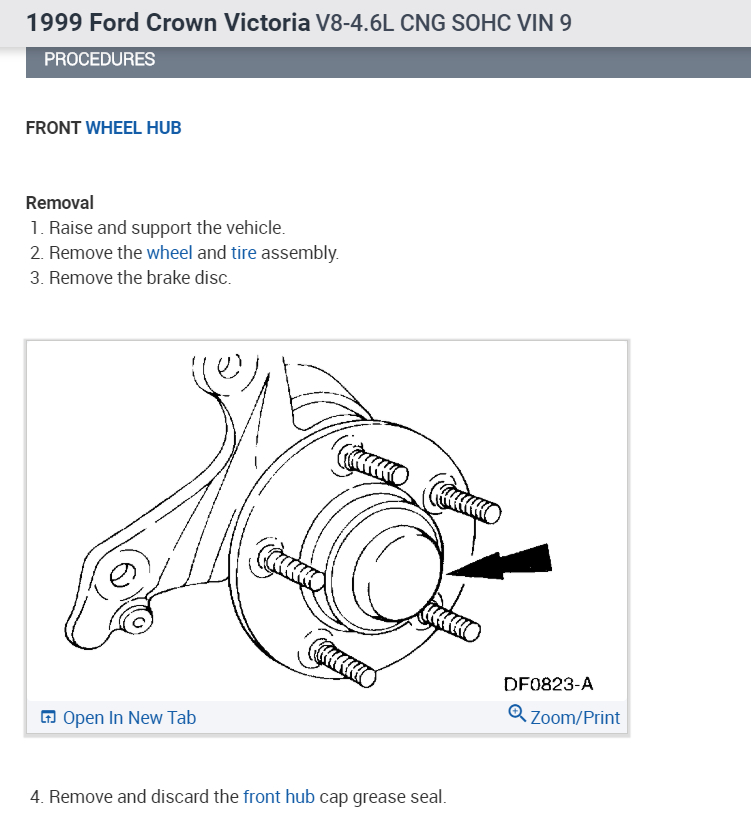 1999 Ford Crown Victoria V8-4.6L CNG SOHC VIN 9

PROCEDURES

FRONT WHEEL HUB

Removal
1. Raise and support the vehicle.
2. Remove the wheel and tire assembly.
3. Remove the brake disc.

DF0823-A

Open In New Tab

Zoom/Print

4. Remove and discard the front hub cap grease seal.