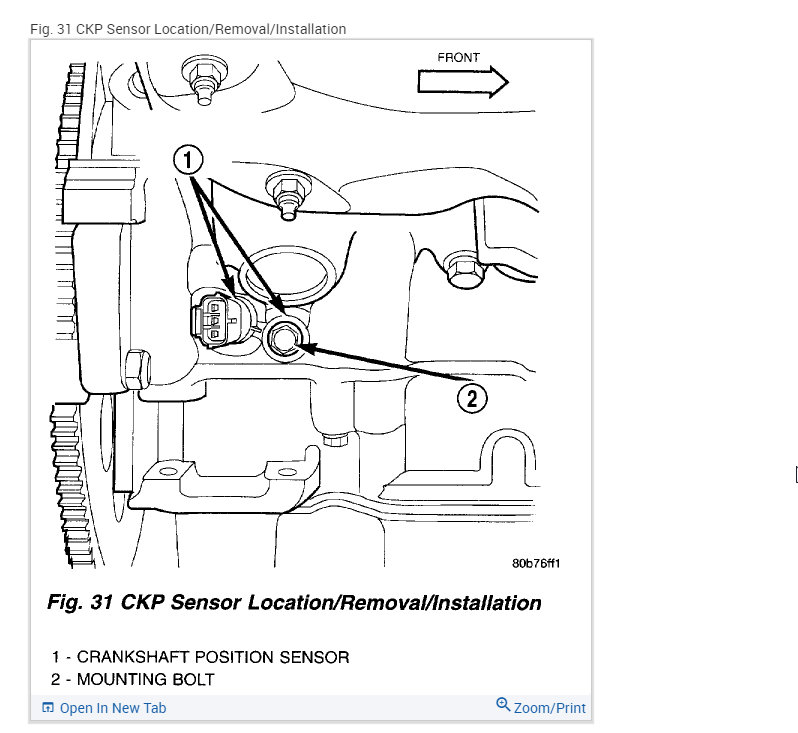 Fig. 31 CKP Sensor Location/Removal/Installation

FRONT

1

2

80b76ff1

Fig. 31 CKP Sensor Location/Removal/Installation

1 - CRANKSHAFT POSITION SENSOR
2 - MOUNTING BOLT

Open In New Tab

Zoom/Print