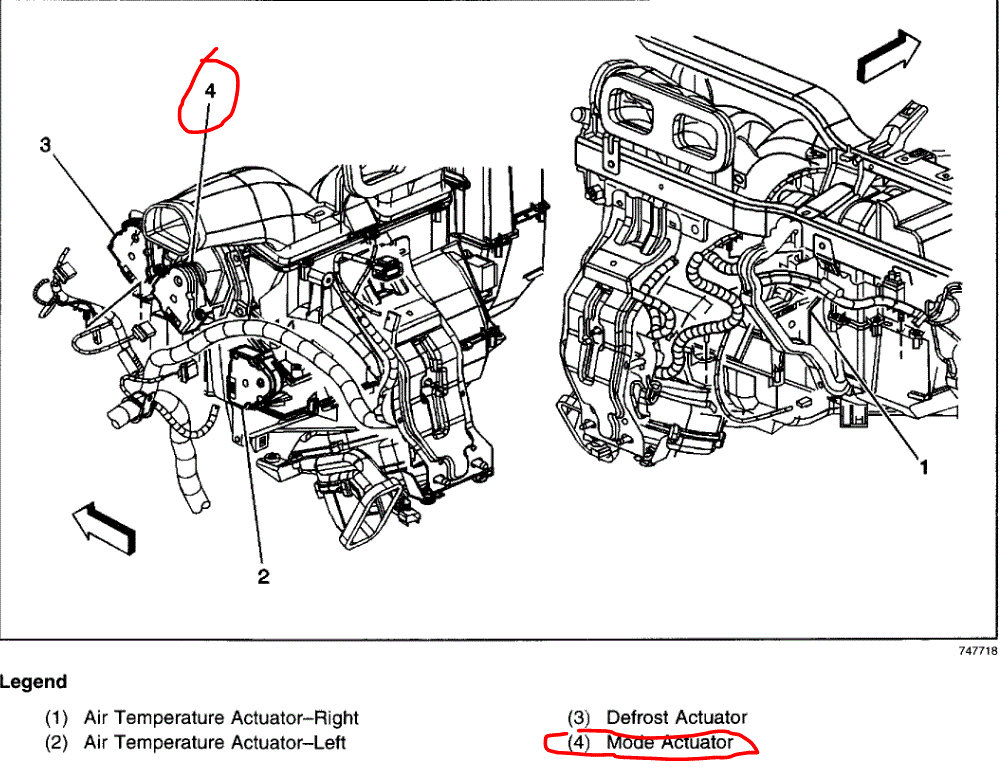 4

3

2

1

747718

Legend

(1) Air Temperature Actuator–Right
(2) Air Temperature Actuator–Left
(3) Defrost Actuator
(4) Mode Actuator