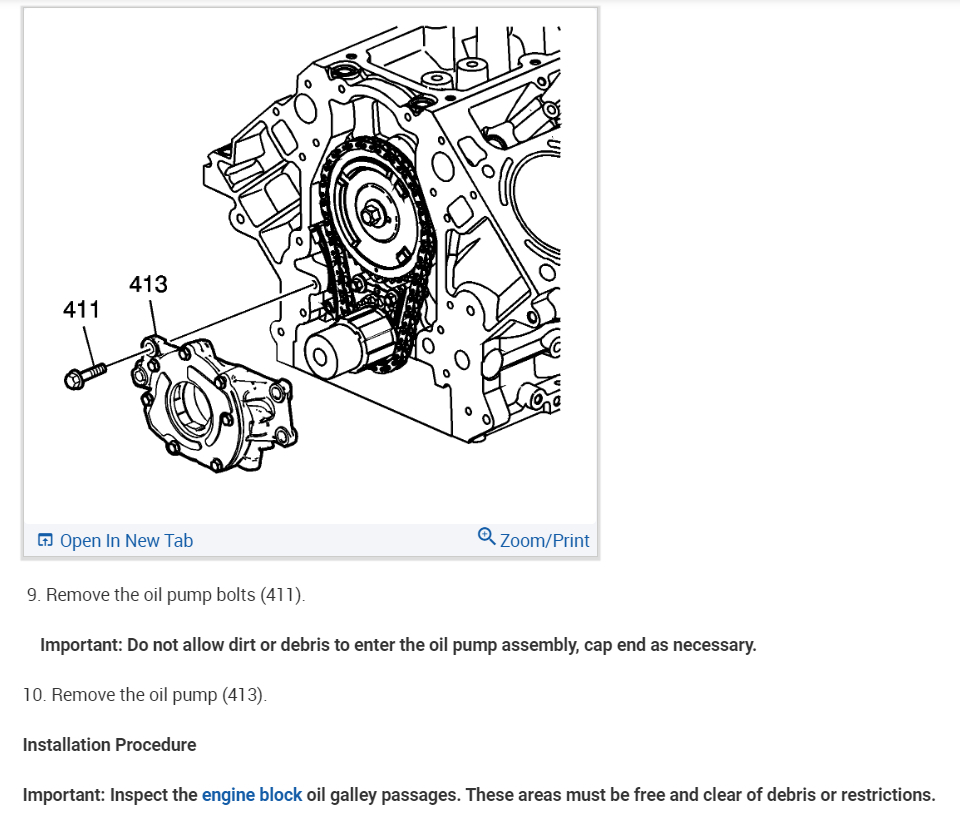 413
411

Open In New Tab
Zoom/Print

9. Remove the oil pump bolts (411).

Important: Do not allow dirt or debris to enter the oil pump assembly, cap end as necessary.

10. Remove the oil pump (413).

Installation Procedure

Important: Inspect the engine block oil galley passages. These areas must be free and clear of debris or restrictions.