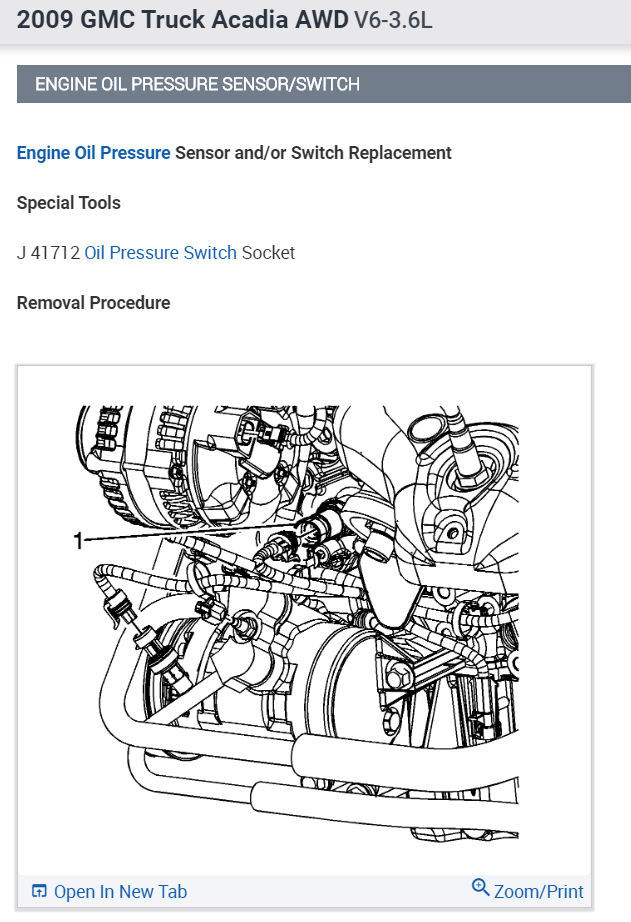 2009 GMC Truck Acadia AWD V6-3.6L

ENGINE OIL PRESSURE SENSOR/SWITCH

Engine Oil Pressure Sensor and/or Switch Replacement

Special Tools

J 41712 Oil Pressure Switch Socket

Removal Procedure

1

Open In New Tab

Zoom/Print