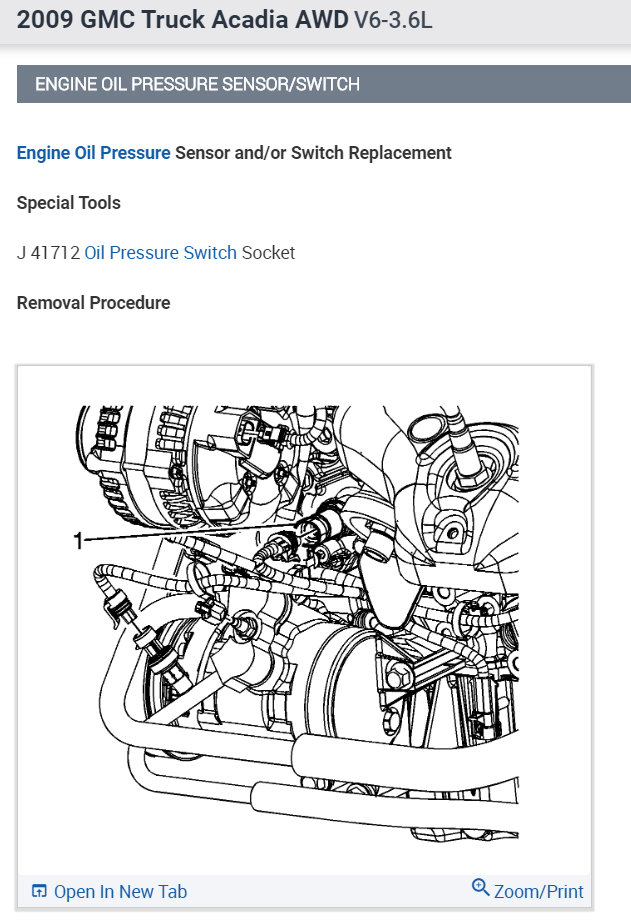 2009 GMC Truck Acadia AWD V6-3.6L

ENGINE OIL PRESSURE SENSOR/SWITCH

Engine Oil Pressure Sensor and/or Switch Replacement

Special Tools

J 41712 Oil Pressure Switch Socket

Removal Procedure

1

Open In New Tab

Zoom/Print