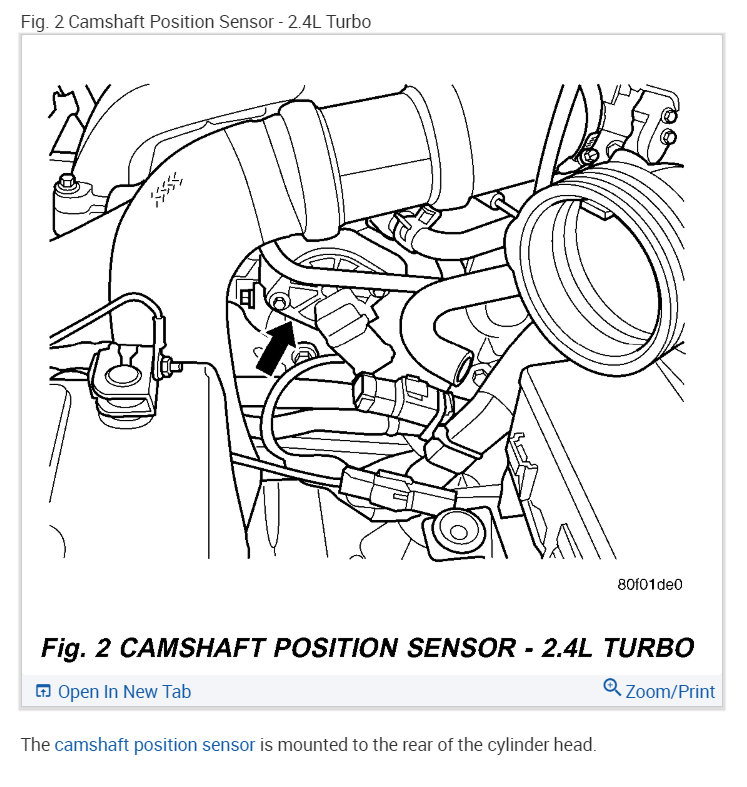 Fig. 2 Camshaft Position Sensor - 2.4L Turbo

80f01de0

Fig. 2 CAMSHAFT POSITION SENSOR - 2.4L TURBO

Open In New Tab

Zoom/Print

The camshaft position sensor is mounted to the rear of the cylinder head.