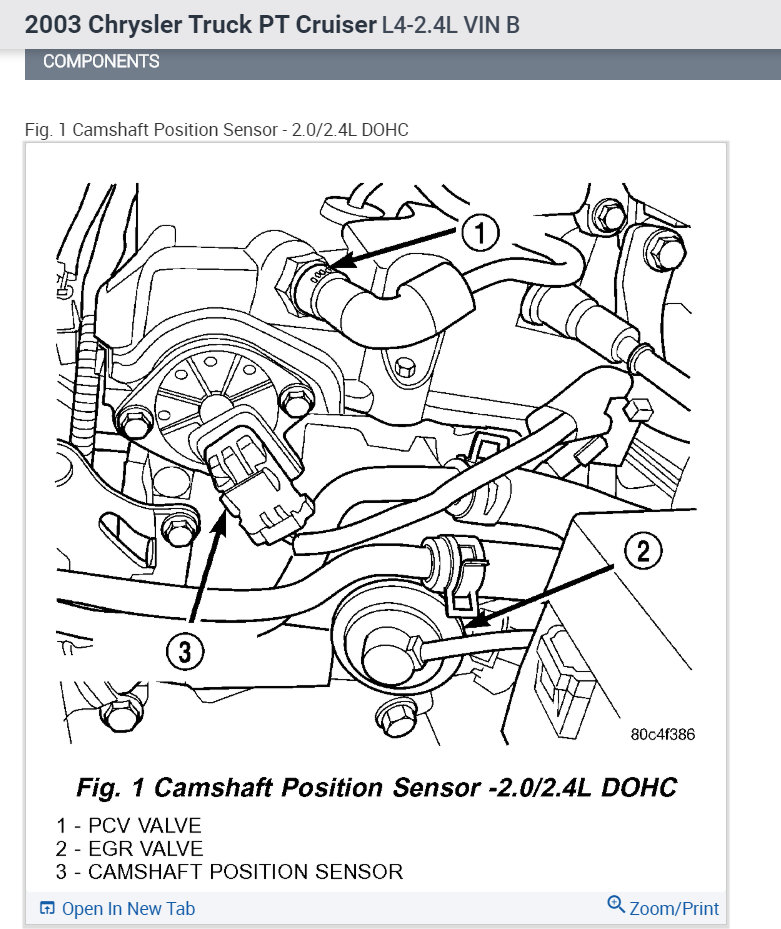 2003 Chrysler Truck PT Cruiser L4-2.4L VIN B

COMPONENTS

Fig. 1 Camshaft Position Sensor - 2.0/2.4L DOHC

1

2

3

80c4f386

Fig. 1 Camshaft Position Sensor -2.0/2.4L DOHC

1 - PCV VALVE
2 - EGR VALVE
3 - CAMSHAFT POSITION SENSOR

Open In New Tab

Zoom/Print