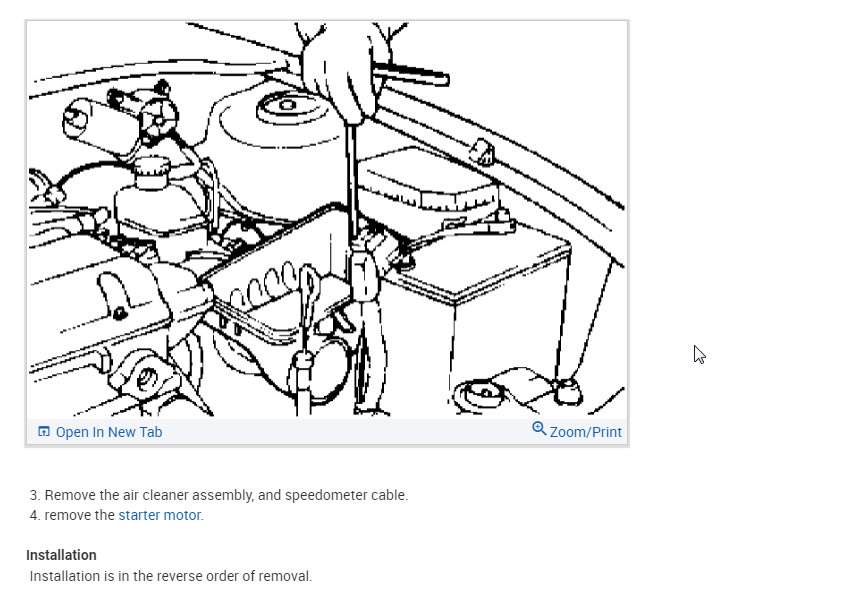 Open In New Tab

Zoom/Print

3. Remove the air cleaner assembly, and speedometer cable.
4. remove the starter motor.

Installation
Installation is in the reverse order of removal.