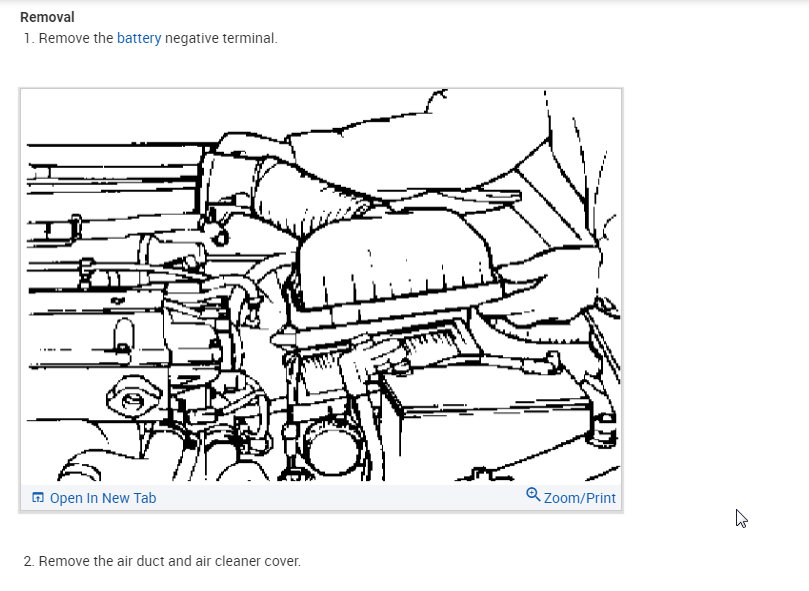 Removal

1. Remove the battery negative terminal.

Open In New Tab

Zoom/Print

2. Remove the air duct and air cleaner cover.