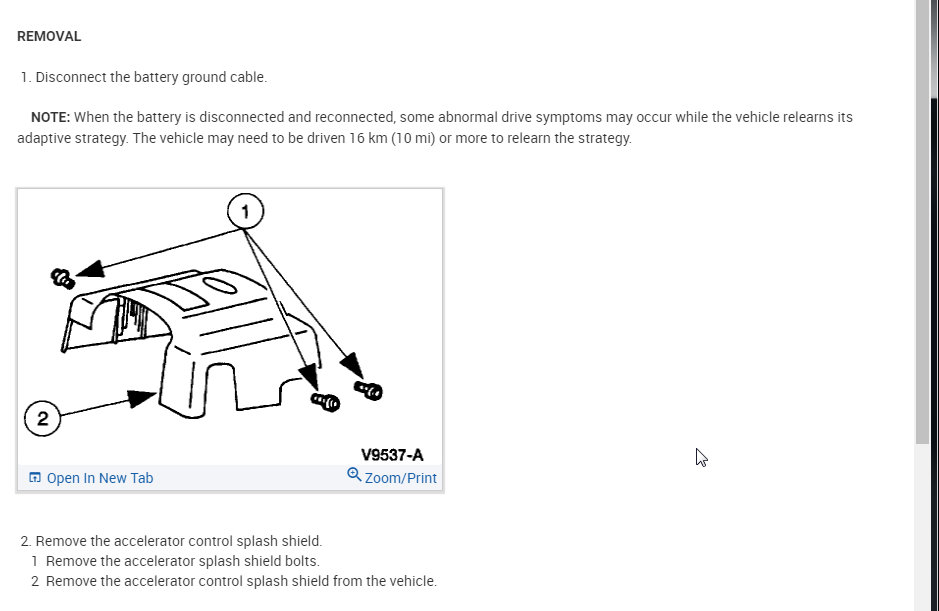 REMOVAL

1. Disconnect the battery ground cable.

NOTE: When the battery is disconnected and reconnected, some abnormal drive symptoms may occur while the vehicle relearns its adaptive strategy. The vehicle may need to be driven 16 km (10 mi) or more to relearn the strategy.

1

2

V9537-A

Open In New Tab

Zoom/Print

2. Remove the accelerator control splash shield.
1 Remove the accelerator splash shield bolts.
2 Remove the accelerator control splash shield from the vehicle.