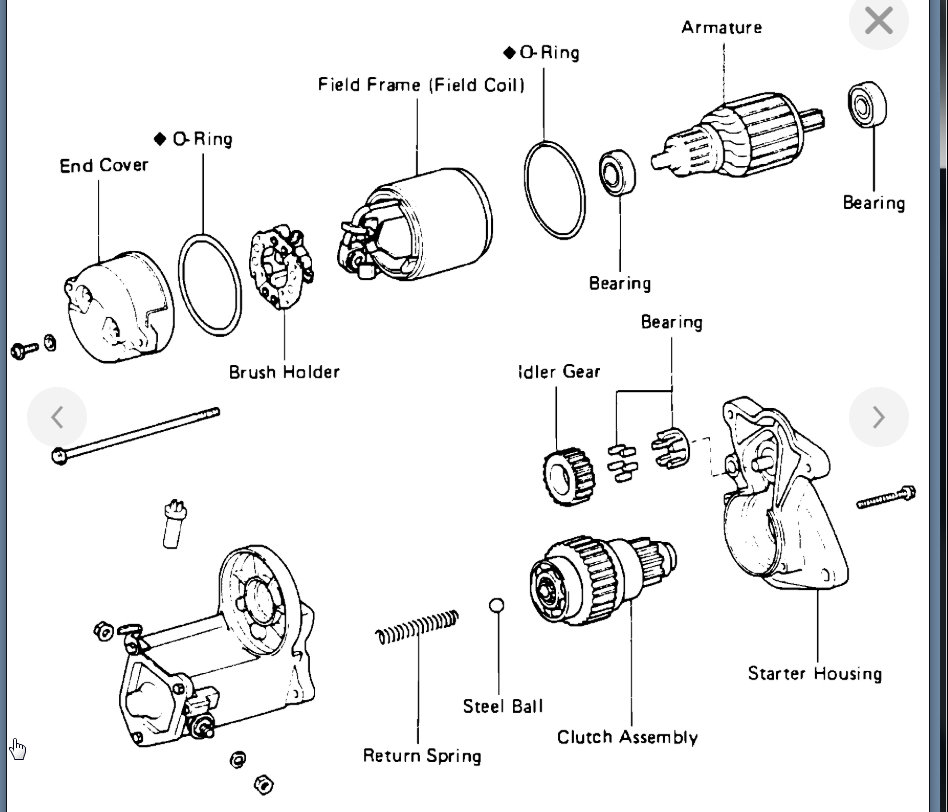 Armature

◆ O-Ring

Field Frame (Field Coil)

◆ O-Ring

End Cover

Bearing

Bearing

Brush Holder

Bearing

Idler Gear

Starter Housing

Steel Ball

Clutch Assembly

Return Spring