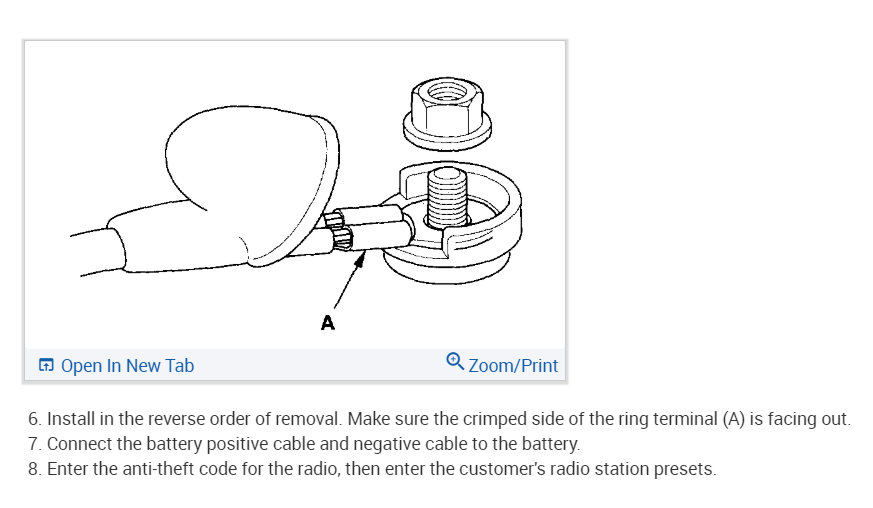 A

Open In New Tab

Zoom/Print

6. Install in the reverse order of removal. Make sure the crimped side of the ring terminal (A) is facing out.
7. Connect the battery positive cable and negative cable to the battery.
8. Enter the anti-theft code for the radio, then enter the customer's radio station presets.