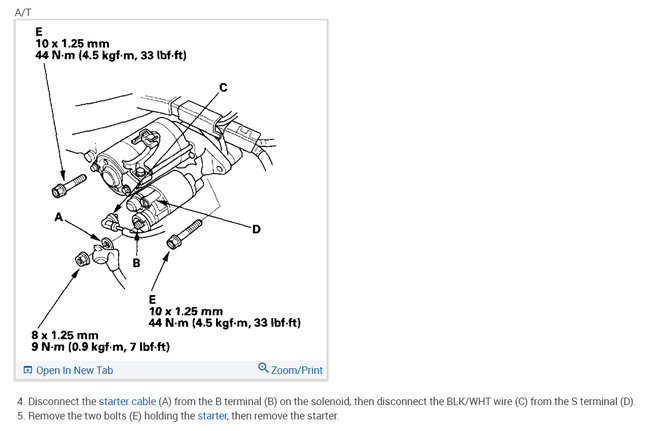 A/T

E
10 x 1.25 mm
44 N·m (4.5 kgf·m, 33 lbf·ft)

C

A

D

B

E
10 x 1.25 mm
44 N·m (4.5 kgf·m, 33 lbf·ft)

8 x 1.25 mm
9 N·m (0.9 kgf·m, 7 lbf·ft)

Open In New Tab

Zoom/Print

4. Disconnect the starter cable (A) from the B terminal (B) on the solenoid, then disconnect the BLK/WHT wire (C) from the S terminal (D).
5. Remove the two bolts (E) holding the starter, then remove the starter.