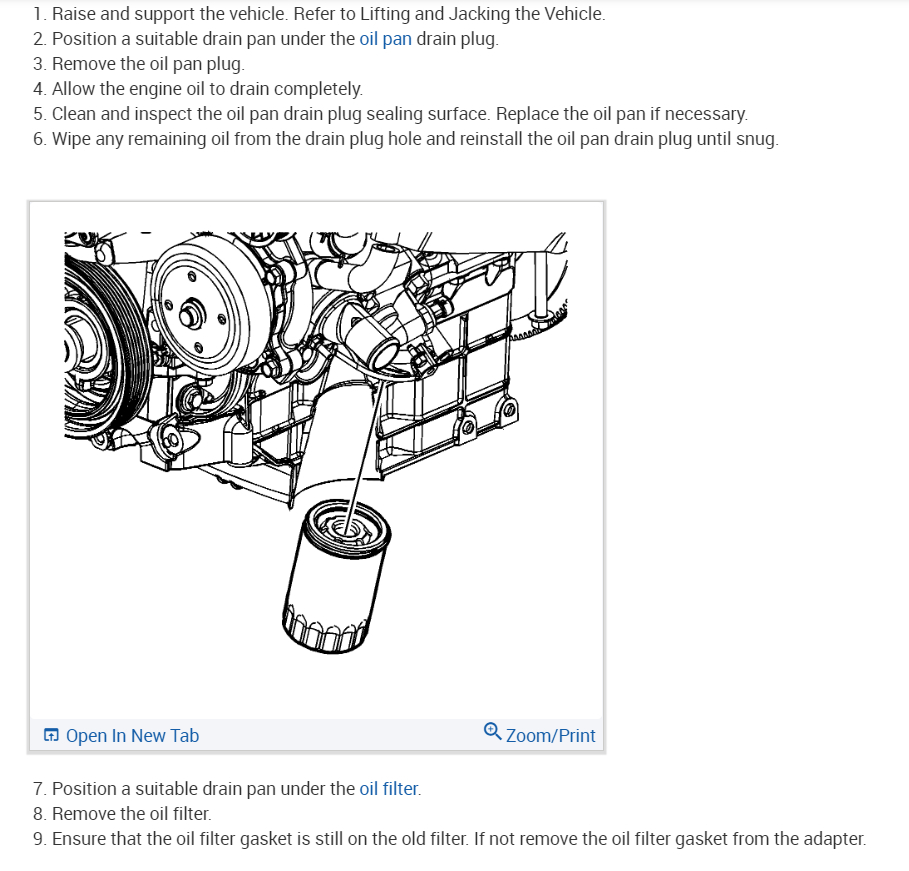 1. Raise and support the vehicle. Refer to Lifting and Jacking the Vehicle.
2. Position a suitable drain pan under the oil pan drain plug.
3. Remove the oil pan plug.
4. Allow the engine oil to drain completely.
5. Clean and inspect the oil pan drain plug sealing surface. Replace the oil pan if necessary.
6. Wipe any remaining oil from the drain plug hole and reinstall the oil pan drain plug until snug.

Open In New Tab

Zoom/Print

7. Position a suitable drain pan under the oil filter.
8. Remove the oil filter.
9. Ensure that the oil filter gasket is still on the old filter. If not remove the oil filter gasket from the adapter.