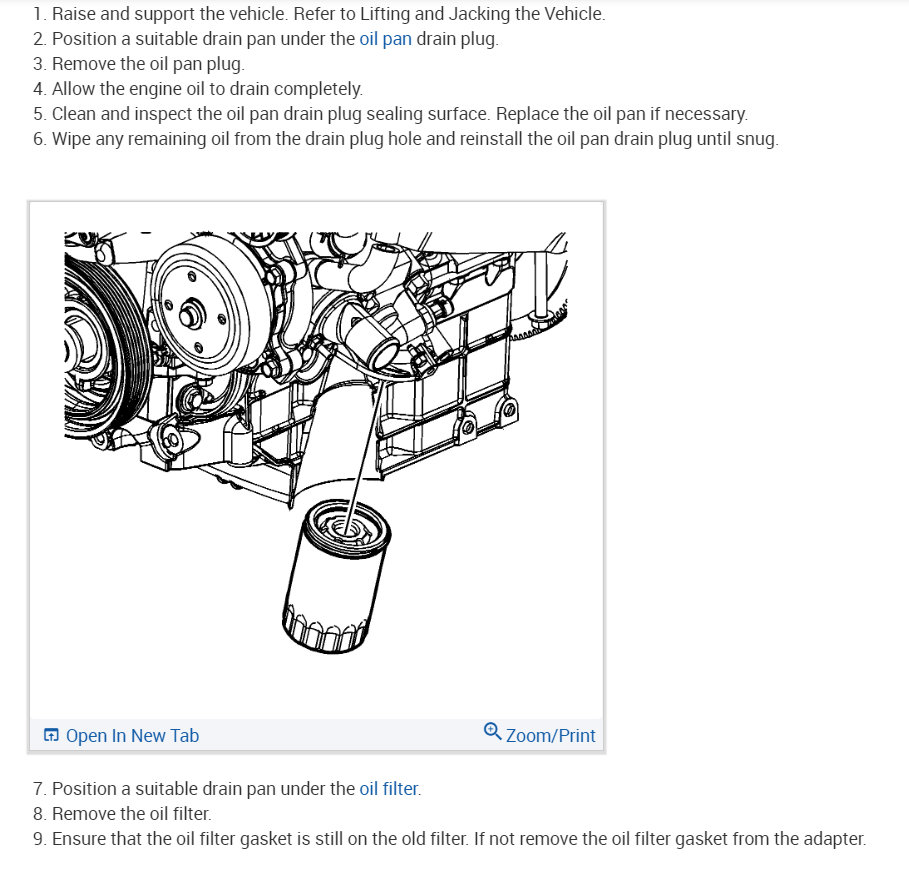 1. Raise and support the vehicle. Refer to Lifting and Jacking the Vehicle.
2. Position a suitable drain pan under the oil pan drain plug.
3. Remove the oil pan plug.
4. Allow the engine oil to drain completely.
5. Clean and inspect the oil pan drain plug sealing surface. Replace the oil pan if necessary.
6. Wipe any remaining oil from the drain plug hole and reinstall the oil pan drain plug until snug.

Open In New Tab

Zoom/Print

7. Position a suitable drain pan under the oil filter.
8. Remove the oil filter.
9. Ensure that the oil filter gasket is still on the old filter. If not remove the oil filter gasket from the adapter.