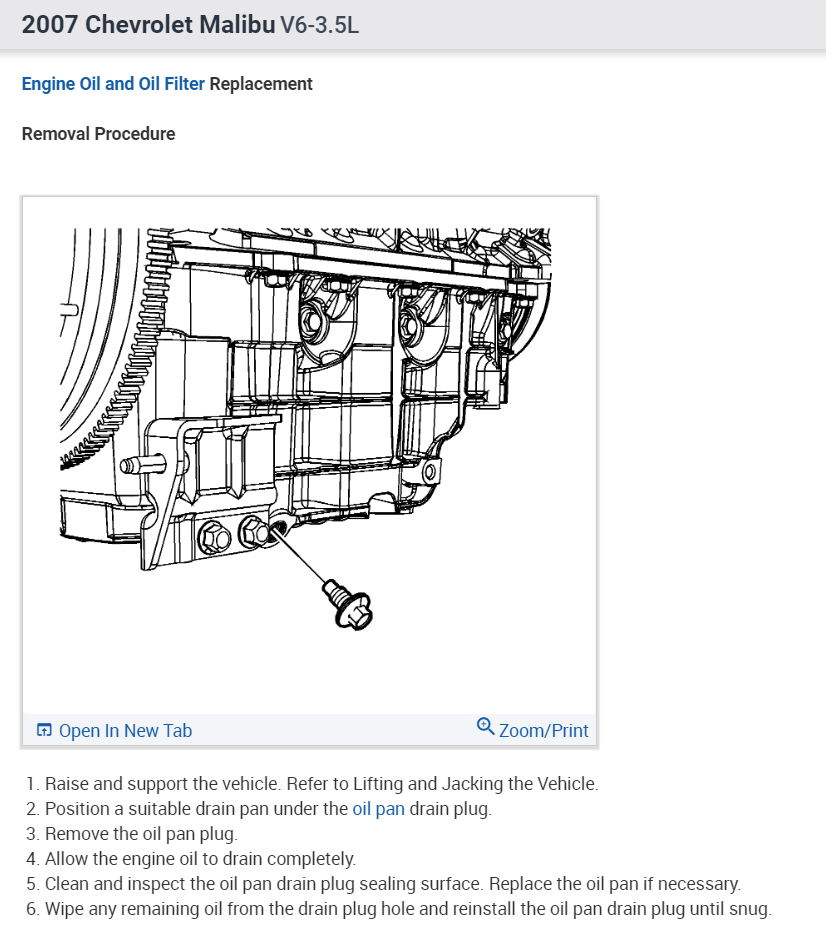 2007 Chevrolet Malibu V6-3.5L

Engine Oil and Oil Filter Replacement

Removal Procedure

Open In New Tab

Zoom/Print

1. Raise and support the vehicle. Refer to Lifting and Jacking the Vehicle.
2. Position a suitable drain pan under the oil pan drain plug.
3. Remove the oil pan plug.
4. Allow the engine oil to drain completely.
5. Clean and inspect the oil pan drain plug sealing surface. Replace the oil pan if necessary.
6. Wipe any remaining oil from the drain plug hole and reinstall the oil pan drain plug until snug.