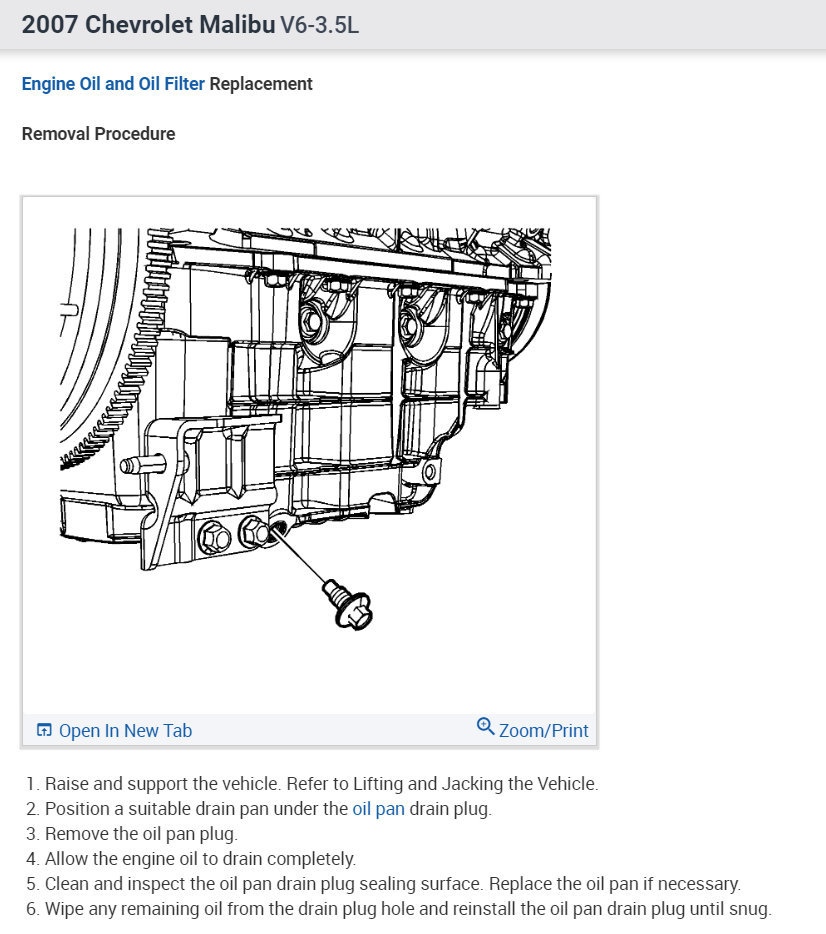 2007 Chevrolet Malibu V6-3.5L

Engine Oil and Oil Filter Replacement

Removal Procedure

Open In New Tab

Zoom/Print

1. Raise and support the vehicle. Refer to Lifting and Jacking the Vehicle.
2. Position a suitable drain pan under the oil pan drain plug.
3. Remove the oil pan plug.
4. Allow the engine oil to drain completely.
5. Clean and inspect the oil pan drain plug sealing surface. Replace the oil pan if necessary.
6. Wipe any remaining oil from the drain plug hole and reinstall the oil pan drain plug until snug.